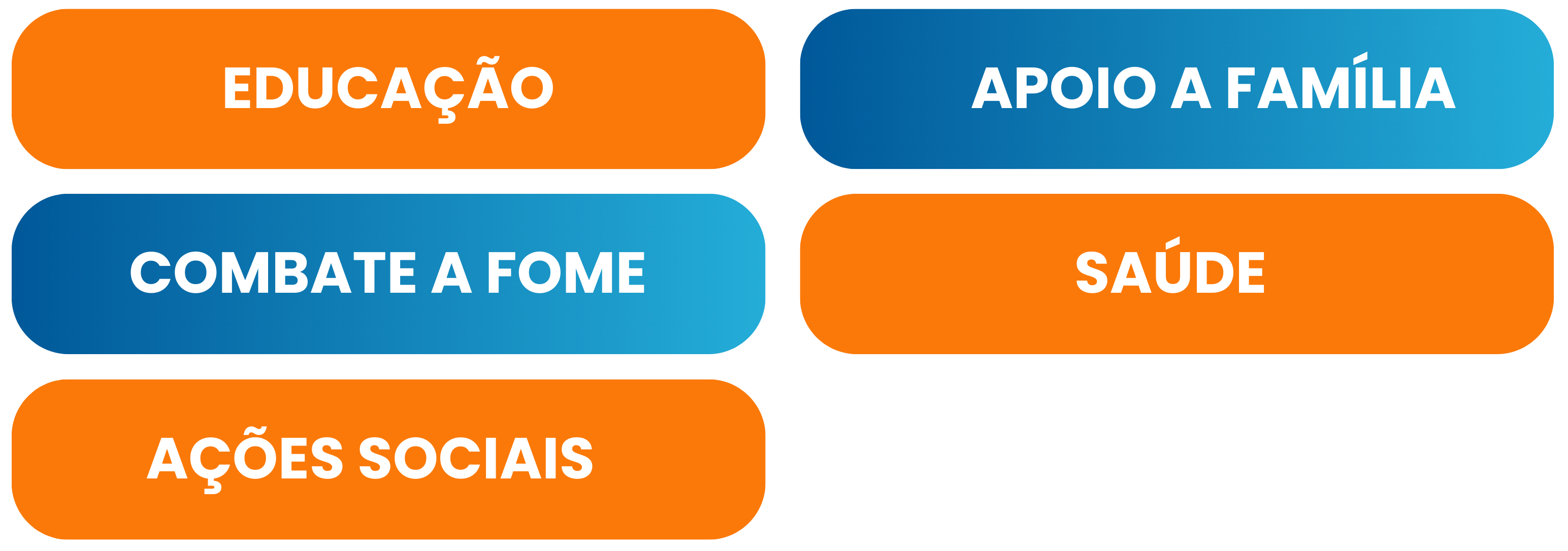 EDUCAÇÃO

COMBATE A FOME

AÇÕES SOCIAIS

APOIO A FAMÍLIA

SAÚDE